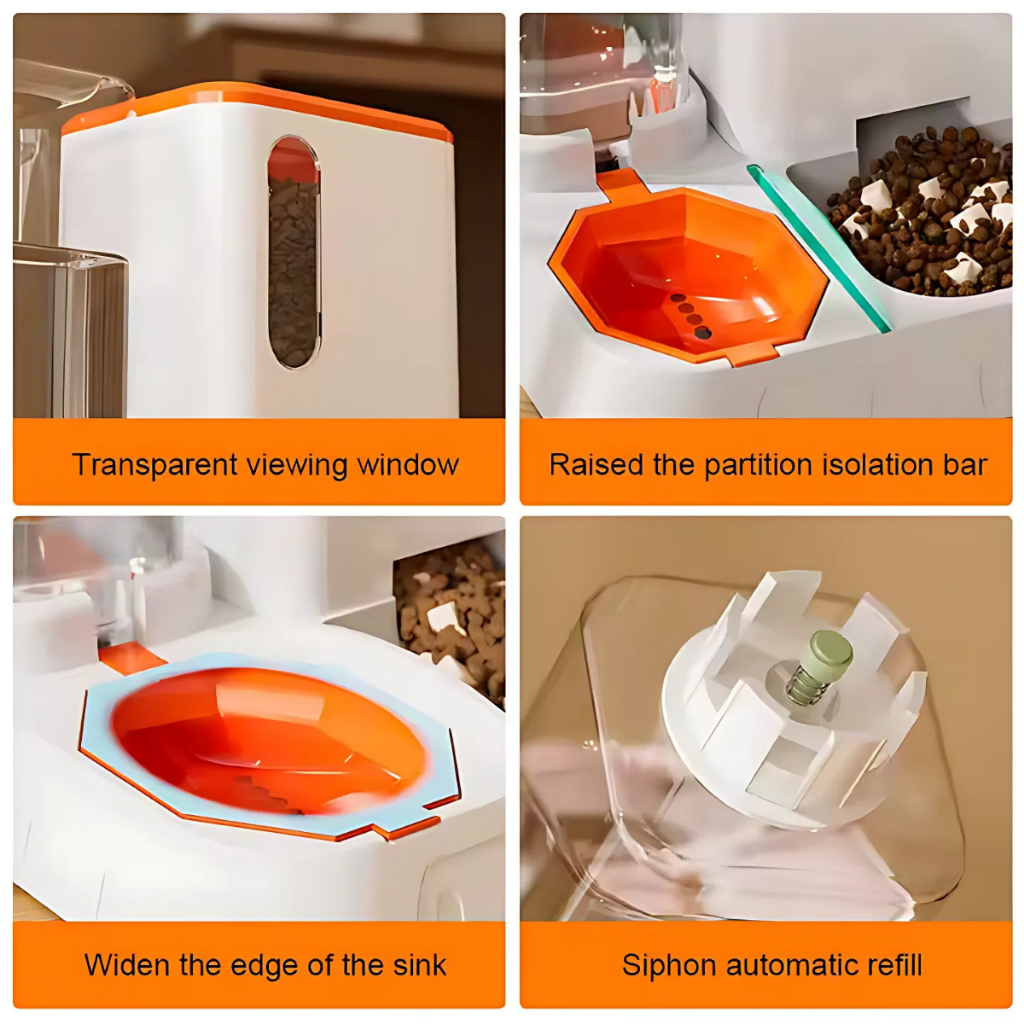 Transparent viewing window

Raised the partition isolation bar

Widen the edge of the sink

Siphon automatic refill